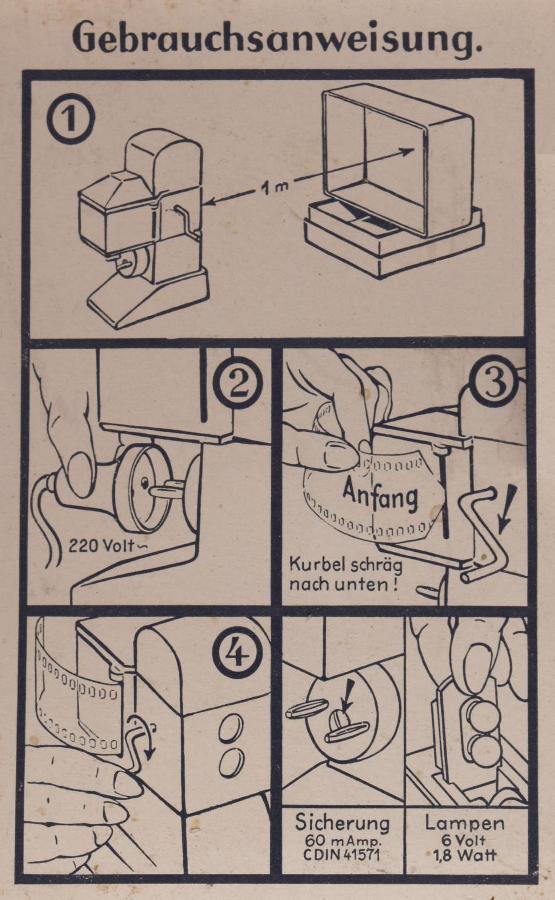 Gebrauchsanweisung.

1

1 m

2

220 Volt~

3

Anfang

Kurbel schräg nach unten!

4

Sicherung
60 mAmp.
CDIN 41571

Lampen
6 Volt
1,8 Watt